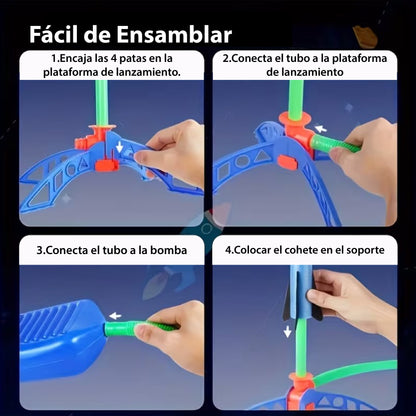 Fácil de Ensamblar

1.Encaja las 4 patas en la plataforma de lanzamiento.

2.Conecta el tubo a la plataforma de lanzamiento

3.Conecta el tubo a la bomba

4.Colocar el cohete en el soporte